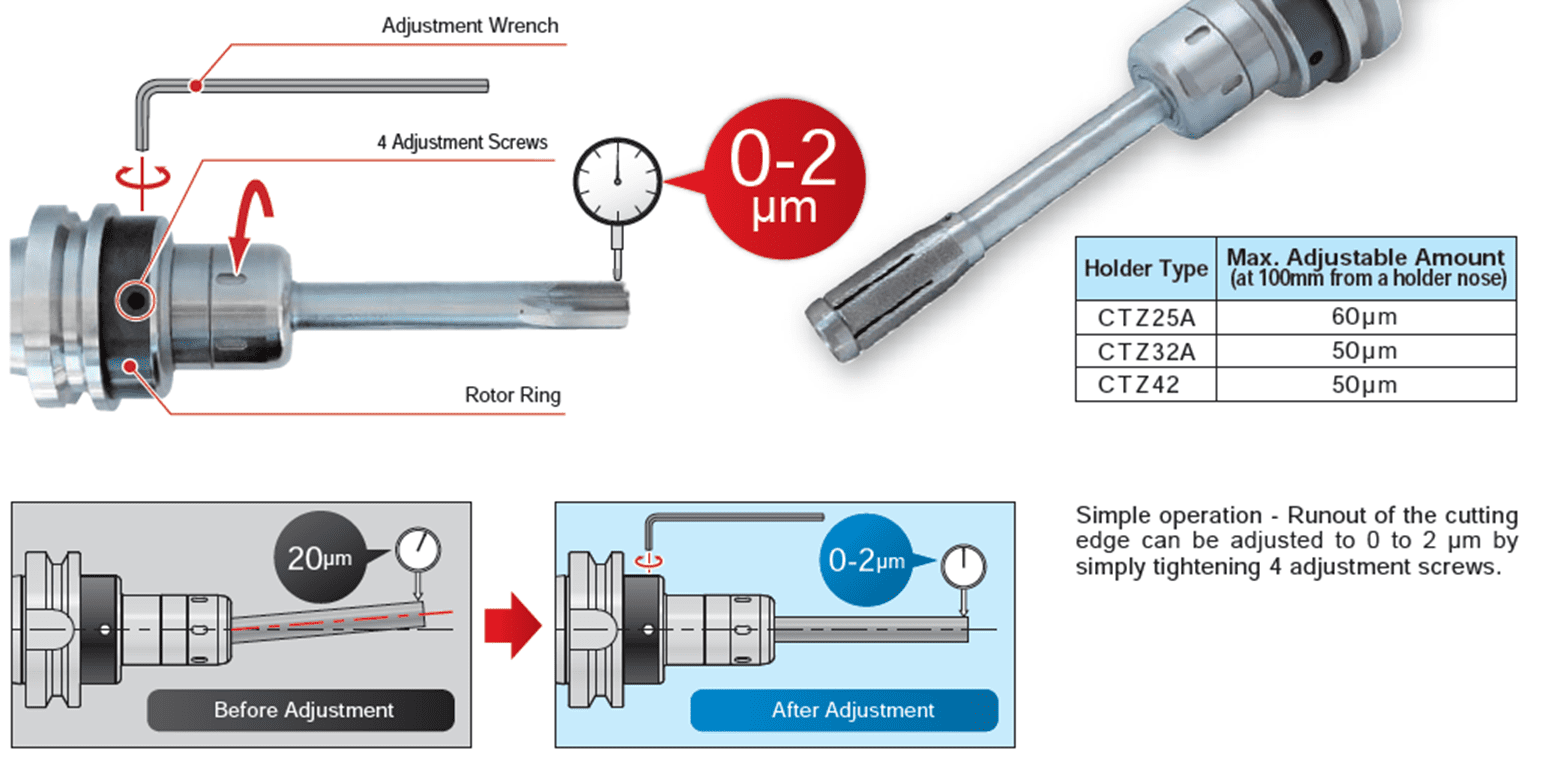 Adjustment Wrench

4 Adjustment Screws

0-2 μm

Rotor Ring

| Holder Type | Max. Adjustable Amount (at 100mm from a holder nose) |
|---|---|
| CTZ25A | 60μm |
| CTZ32A | 50μm |
| CTZ42 | 50μm |

20μm

Before Adjustment

0-2μm

After Adjustment

Simple operation - Runout of the cutting edge can be adjusted to 0 to 2 μm by simply tightening 4 adjustment screws.