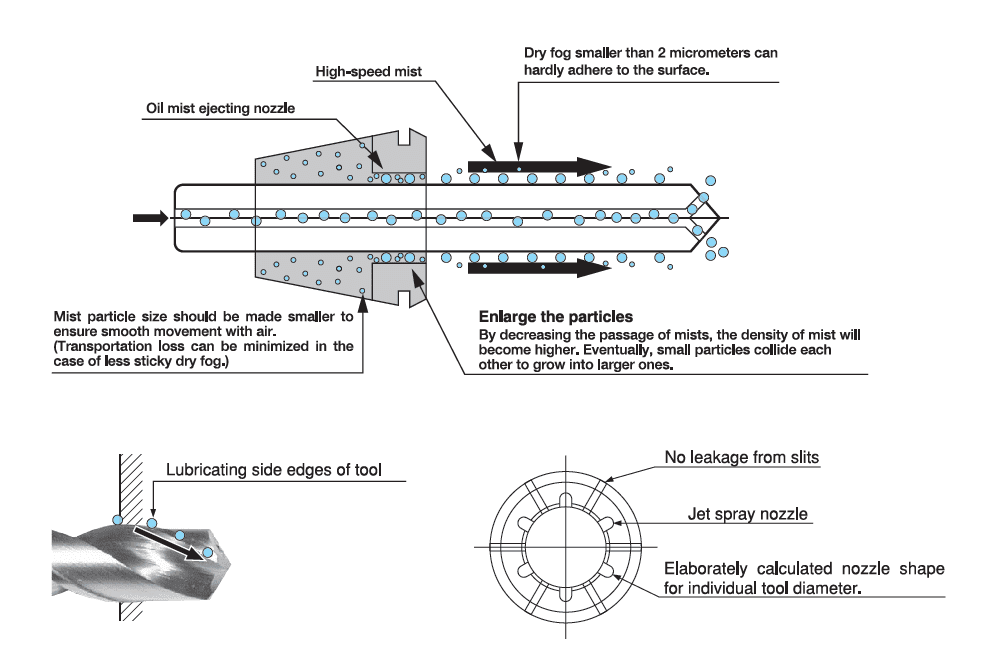 Dry fog smaller than 2 micrometers can hardly adhere to the surface.

High-speed mist

Oil mist ejecting nozzle

Mist particle size should be made smaller to ensure smooth movement with air.
(Transportation loss can be minimized in the case of less sticky dry fog.)

Enlarge the particles
By decreasing the passage of mists, the density of mist will become higher. Eventually, small particles collide each other to grow into larger ones.

Lubricating side edges of tool

No leakage from slits

Jet spray nozzle

Elaborately calculated nozzle shape for individual tool diameter.