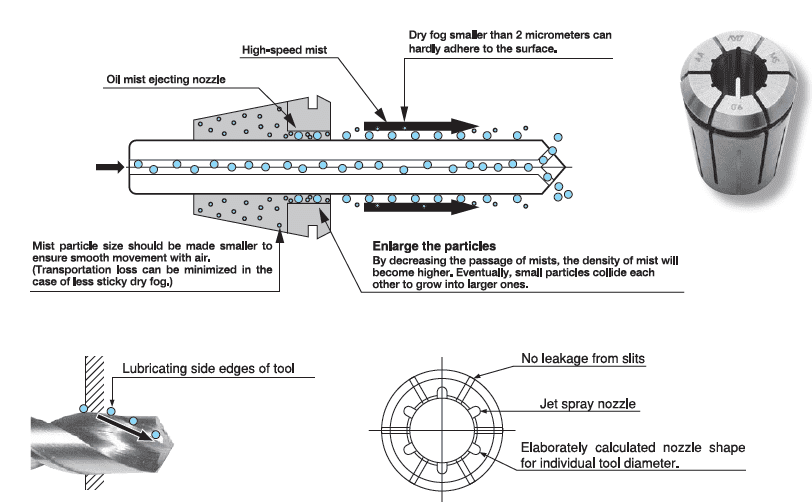 Dry fog smaller than 2 micrometers can hardly adhere to the surface.

High-speed mist

Oil mist ejecting nozzle

Mist particle size should be made smaller to ensure smooth movement with air. (Transportation loss can be minimized in the case of less sticky dry fog.)

Enlarge the particles
By decreasing the passage of mists, the density of mist will become higher. Eventually, small particles collide each other to grow into larger ones.

Lubricating side edges of tool

No leakage from slits

Jet spray nozzle

Elaborately calculated nozzle shape for individual tool diameter.